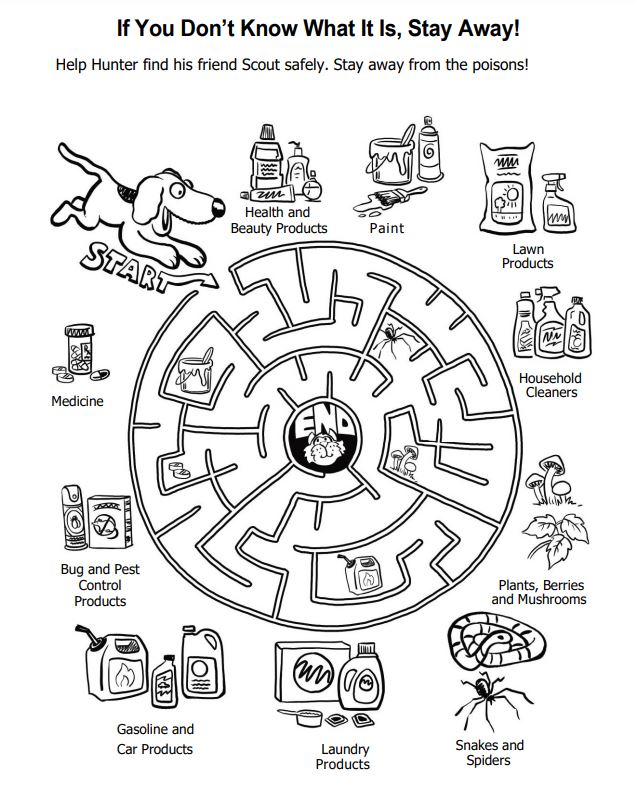 If You Don't Know What It Is, Stay Away!

Help Hunter find his friend Scout safely. Stay away from the poisons!

START

Health and Beauty Products

Paint

Lawn Products

Household Cleaners

Medicine

END

Bug and Pest Control Products

Plants, Berries and Mushrooms

Gasoline and Car Products

Laundry Products

Snakes and Spiders